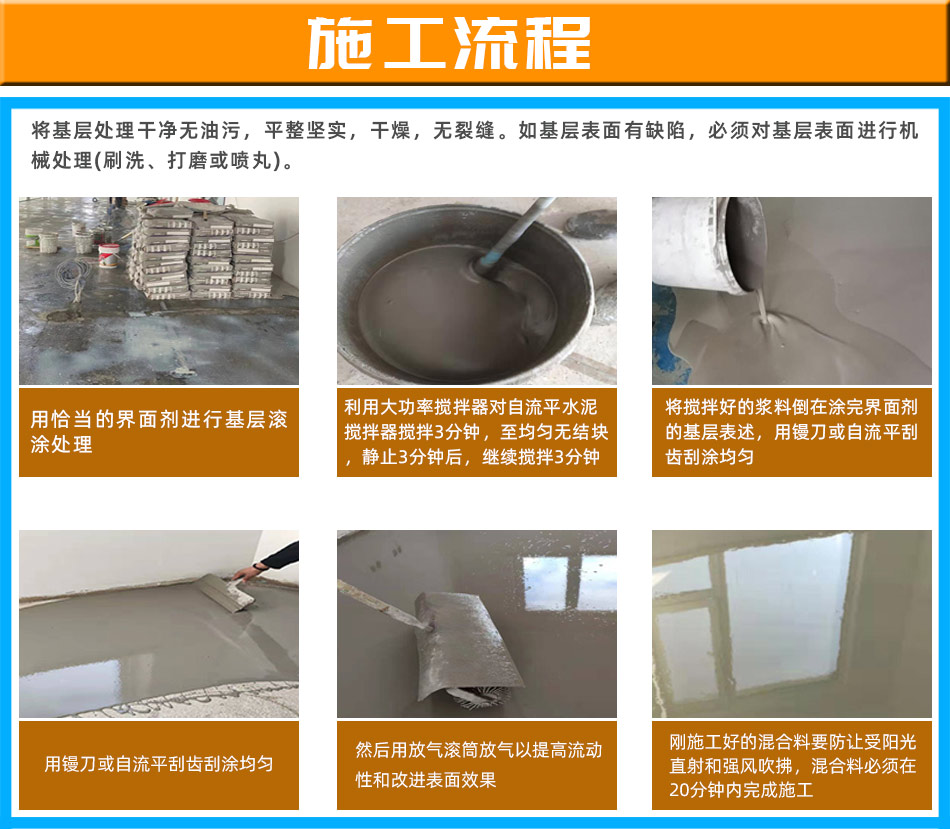 施工流程

将基层处理干净无油污，平整坚实，干燥，无裂缝。如基层表面有缺陷，必须对基层表面进行机械处理(刷洗、打磨或喷丸)。

用恰当的界面剂进行基层滚涂处理

利用大功率搅拌器对自流平水泥搅拌器搅拌3分钟，至均匀无结块，静止3分钟后，继续搅拌3分钟

将搅拌好的浆料倒在涂完界面剂的基层表述，用镘刀或自流平刮齿刮涂均匀

用镘刀或自流平刮齿刮涂均匀

然后用放气滚筒放气以提高流动性和改进表面效果

刚施工好的混合料要防让受阳光直射和强风吹拂，混合料必须在20分钟内完成施工